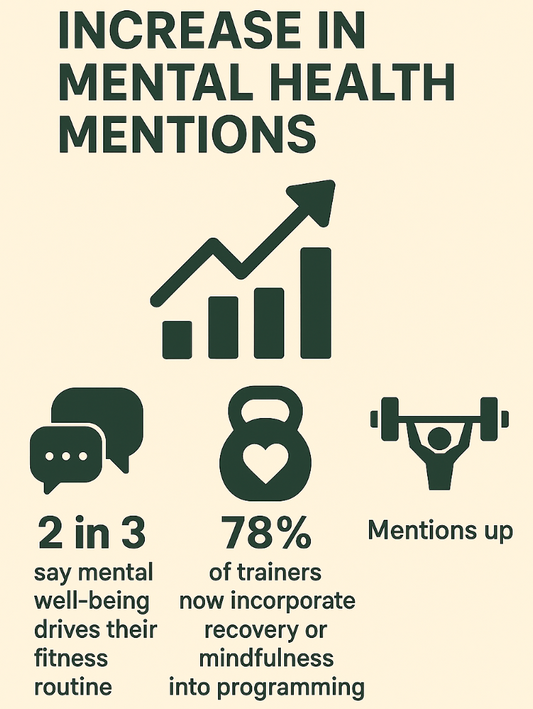 INCREASE IN MENTAL HEALTH MENTIONS

2 in 3
say mental well-being drives their fitness routine

78%
of trainers now incorporate recovery or mindfulness into programming

Mentions up